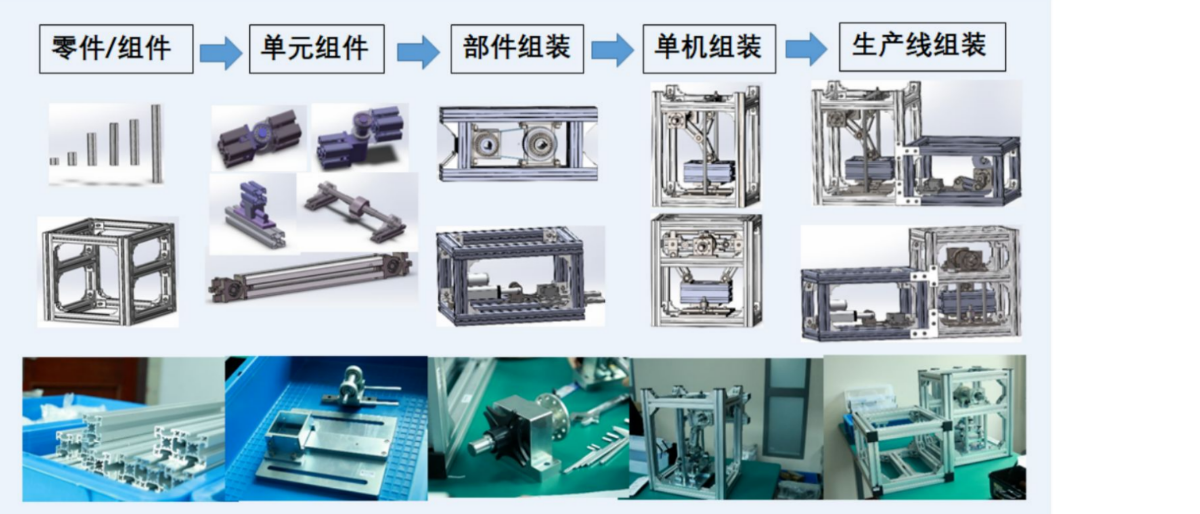 零件/组件

单元组件

部件组装

单机组装

生产线组装